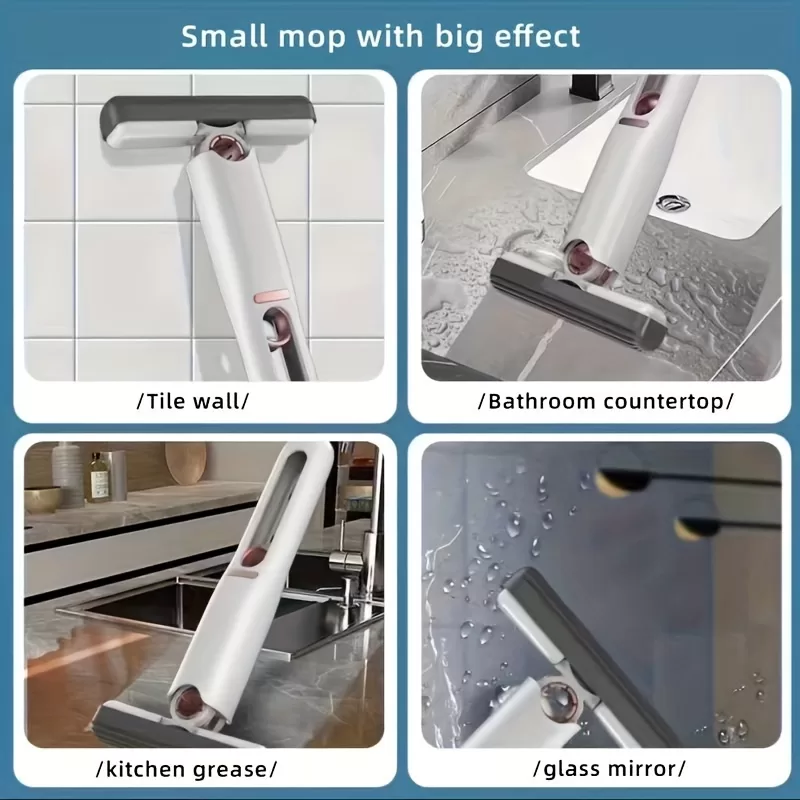 Small mop with big effect

/Tile wall/

/Bathroom countertop/

/kitchen grease/

/glass mirror/