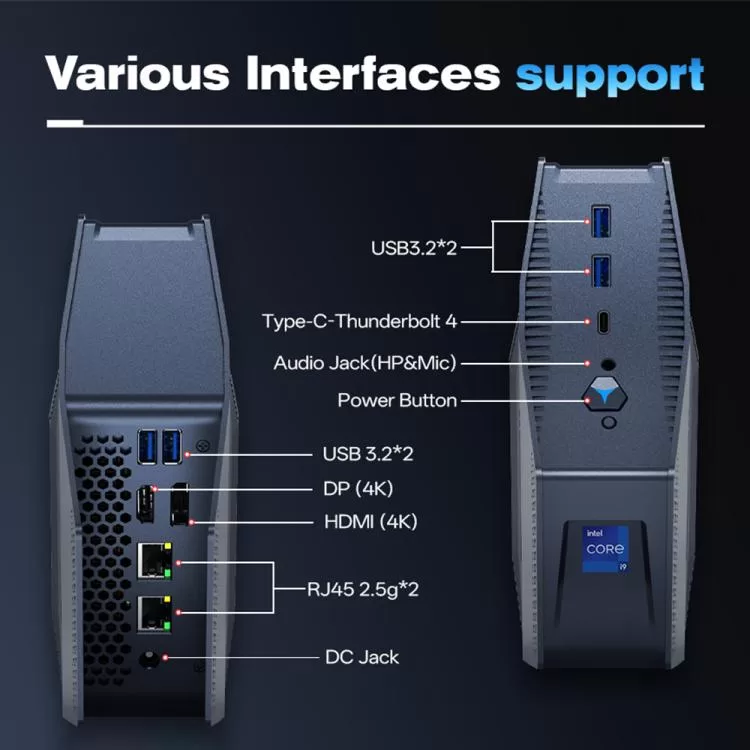 Various Interfaces support

USB3.2*2

Type-C-Thunderbolt 4

Audio Jack(HP&Mic)

Power Button

USB 3.2*2

DP (4K)

HDMI (4K)

RJ45 2.5g*2

DC Jack

intel
CORE
i9